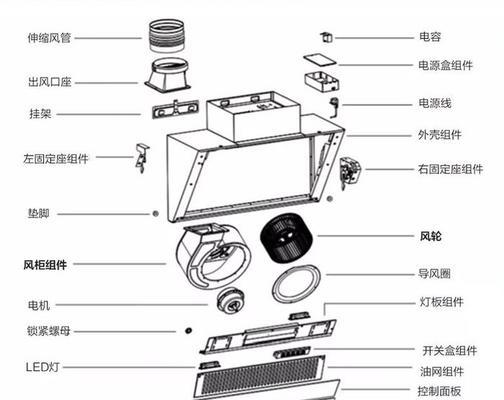 伸缩风管
出风口座
挂架
左固定座组件
垫脚
风柜组件
电机
锁紧螺母
LED灯

电容
电源盒组件
电源线
外壳组件
右固定座组件
风轮
导风圈
灯板组件
开关盒组件
油网组件
控制面板