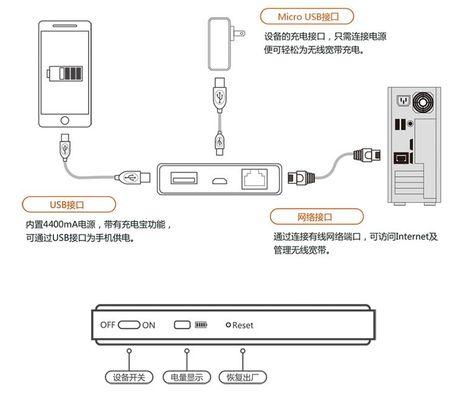 Micro USB接口

设备的充电接口，只需连接电源便可轻松为无线宽带充电。

USB接口

内置4400mA电源，带有充电宝功能，可通过USB接口为手机供电。

网络接口

通过连接有线网络端口，可访问Internet及管理无线宽带。

OFF ON

Reset

设备开关

电量显示

恢复出厂